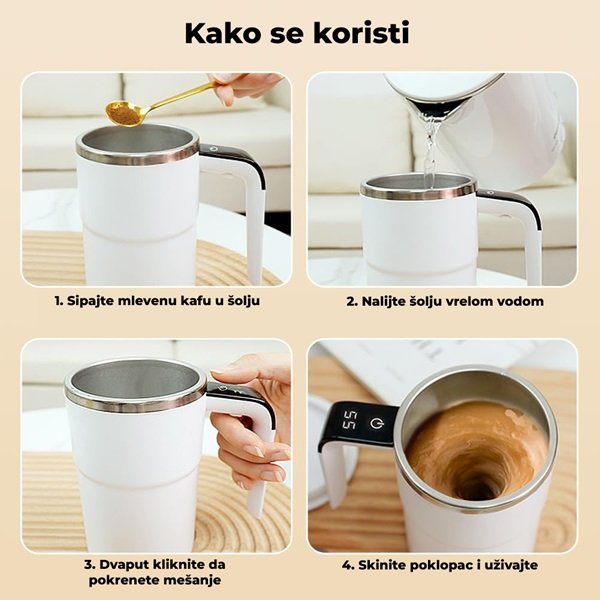 Kako se koristi

1. Sipajte mlevenu kafu u šolju

2. Nalijte šolju vrelom vodom

3. Dvaput kliknite da pokrenete mešanje

55

4. Skinite poklopac i uživajte