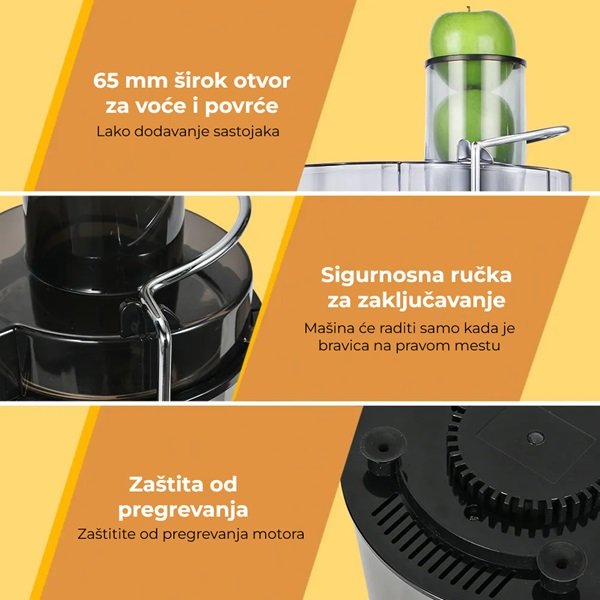 65 mm širok otvor za voće i povrće
Lako dodavanje sastojaka

Sigurnosna ručka za zaključavanje
Mašina će raditi samo kada je bravica na pravom mestu

Zaštita od pregrevanja
Zaštitite od pregrevanja motora