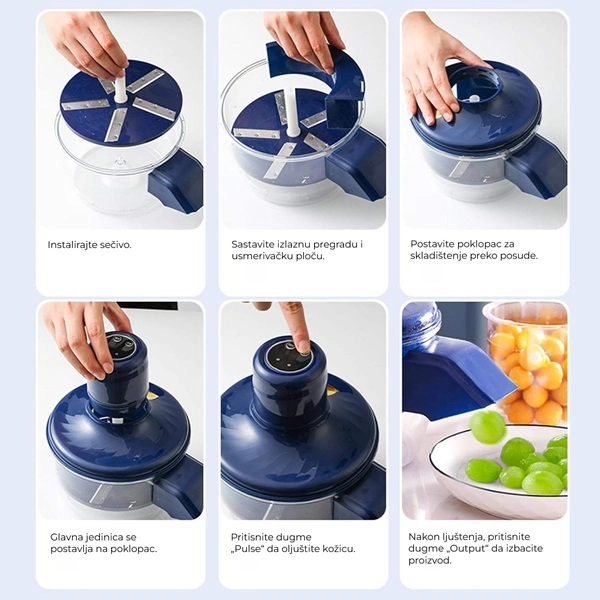 Instalirajte sečivo.

Sastavite izlaznu pregradu i usmerivačku ploču.

Postavite poklopac za skladištenje preko posude.

Glavna jedinica se postavlja na poklopac.

Pritisnite dugme „Pulse" da oljuštite kožicu.

Nakon ljuštenja, pritisnite dugme „Output" da izbacite proizvod.